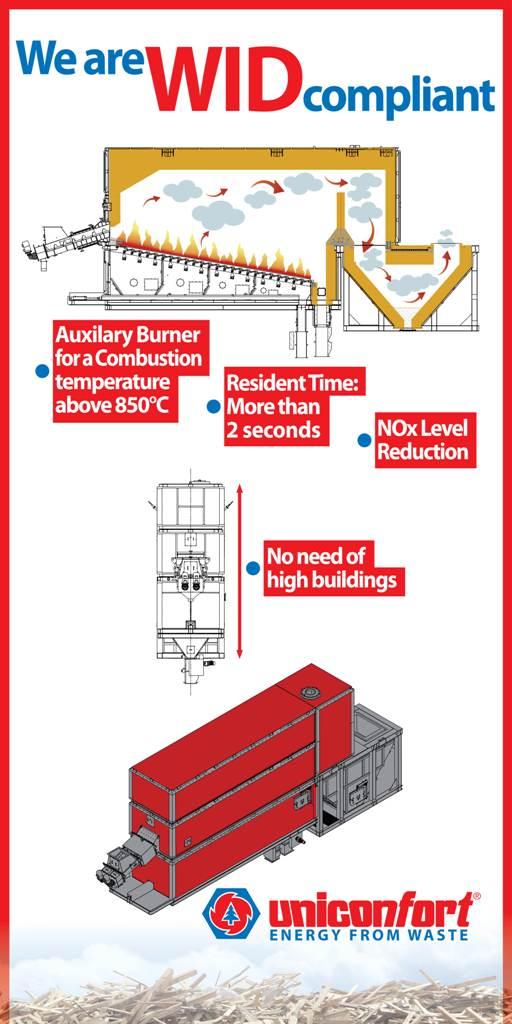 We are WID compliant

Auxilary Burner for a Combustion temperature above 850°C

Resident Time: More than 2 seconds

NOx Level Reduction

No need of high buildings

uniconfort®
ENERGY FROM WASTE